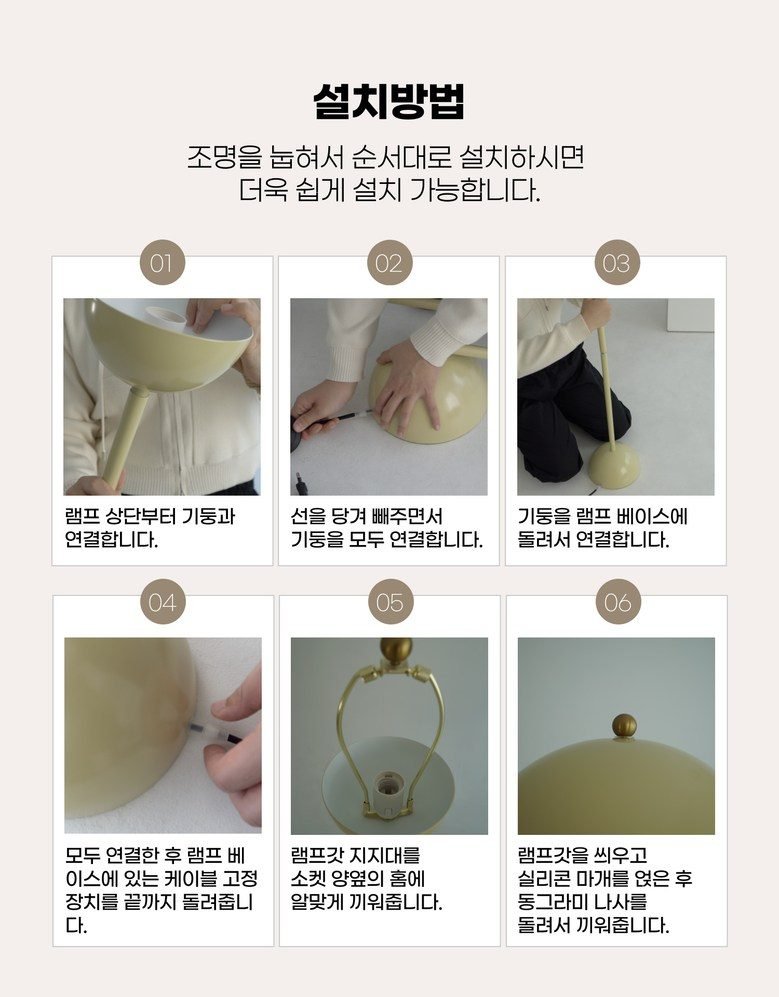 설치방법

조명을 눕혀서 순서대로 설치하시면
더욱 쉽게 설치 가능합니다.

01

램프 상단부터 기둥과 연결합니다.

02

선을 당겨 빼주면서 기둥을 모두 연결합니다.

03

기둥을 램프 베이스에 돌려서 연결합니다.

04

모두 연결한 후 램프 베이스에 있는 케이블 고정 장치를 끝까지 돌려줍니다.

05

램프갓 지지대를 소켓 양옆의 홈에 알맞게 끼워줍니다.

06

램프갓을 씌우고 실리콘 마개를 얹은 후 동그라미 나사를 돌려서 끼워줍니다.